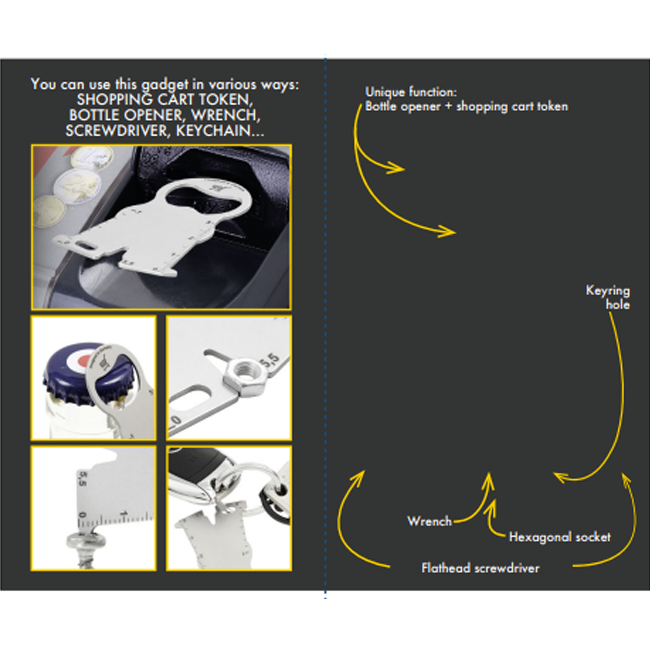 You can use this gadget in various ways:
SHOPPING CART TOKEN,
BOTTLE OPENER, WRENCH,
SCREWDRIVER, KEYCHAIN...

5,5
0

5,5
0
1

Unique function:
Bottle opener + shopping cart token

Keyring
hole

Wrench

Hexagonal socket

Flathead screwdriver